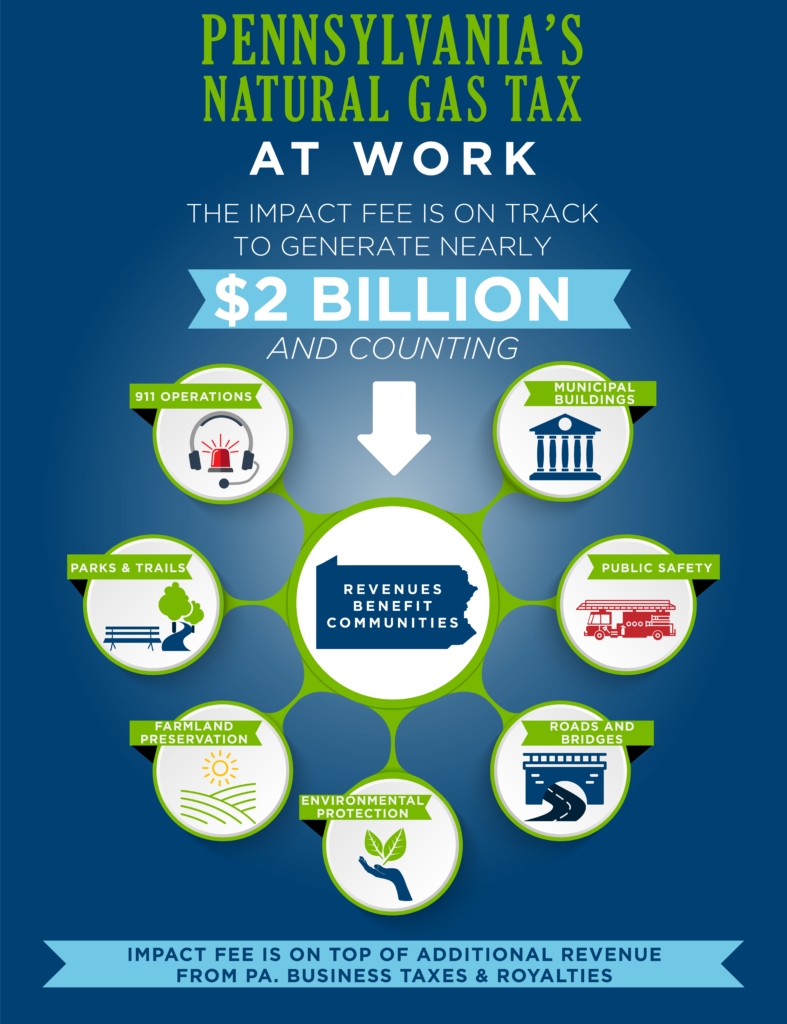 PENNSYLVANIA'S NATURAL GAS TAX
AT WORK

THE IMPACT FEE IS ON TRACK TO GENERATE NEARLY

$2 BILLION

AND COUNTING

911 OPERATIONS

MUNICIPAL BUILDINGS

PARKS & TRAILS

REVENUES BENEFIT COMMUNITIES

PUBLIC SAFETY

FARMLAND PRESERVATION

ROADS AND BRIDGES

ENVIRONMENTAL PROTECTION

IMPACT FEE IS ON TOP OF ADDITIONAL REVENUE FROM PA. BUSINESS TAXES & ROYALTIES