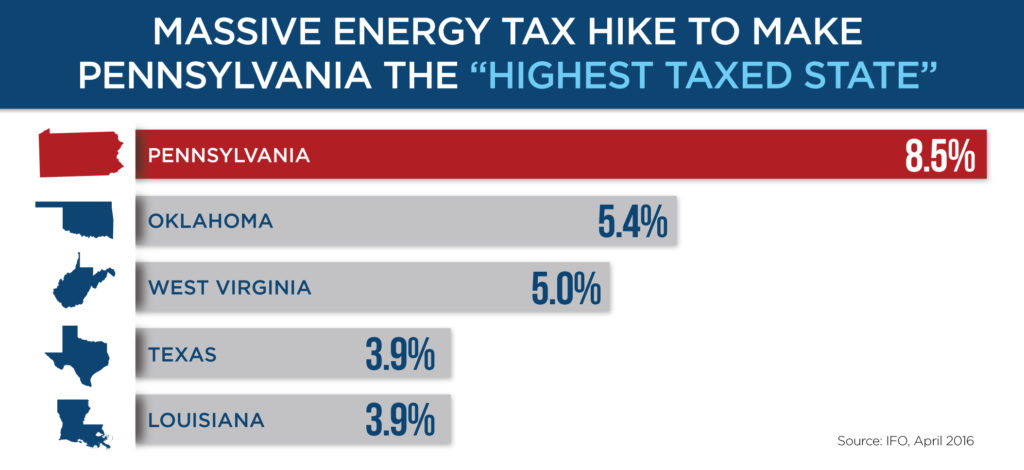 MASSIVE ENERGY TAX HIKE TO MAKE PENNSYLVANIA THE "HIGHEST TAXED STATE"

PENNSYLVANIA 8.5%

OKLAHOMA 5.4%

WEST VIRGINIA 5.0%

TEXAS 3.9%

LOUISIANA 3.9%

Source: IFO, April 2016